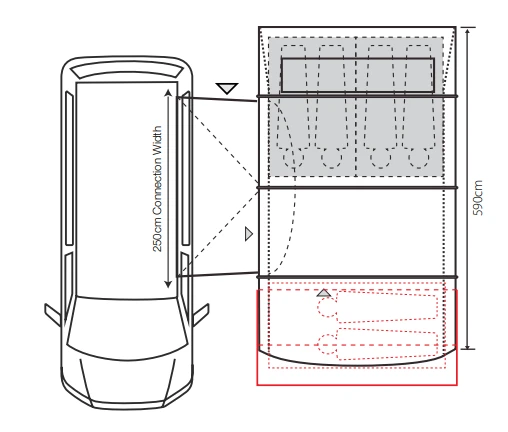 250cm Connection Width

590cm